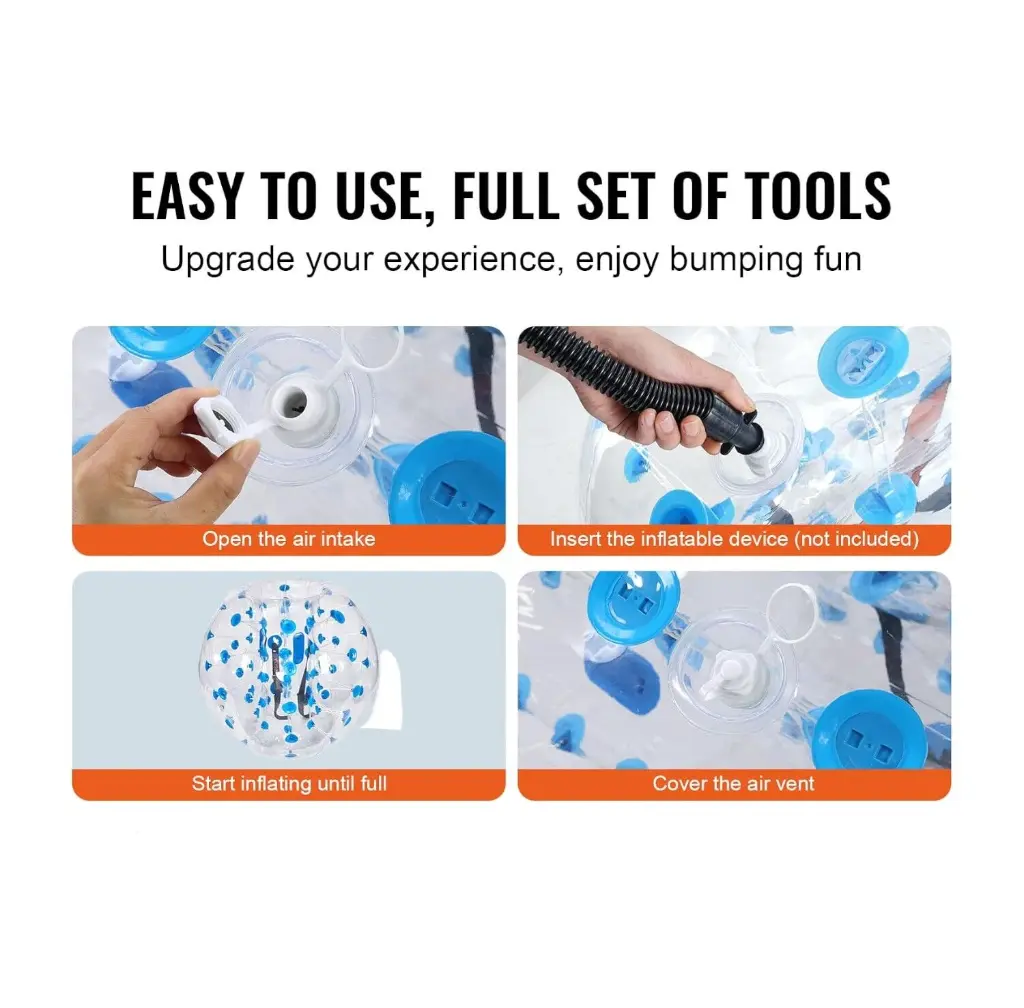 EASY TO USE, FULL SET OF TOOLS
Upgrade your experience, enjoy bumping fun

Open the air intake

Insert the inflatable device (not included)

Start inflating until full

Cover the air vent