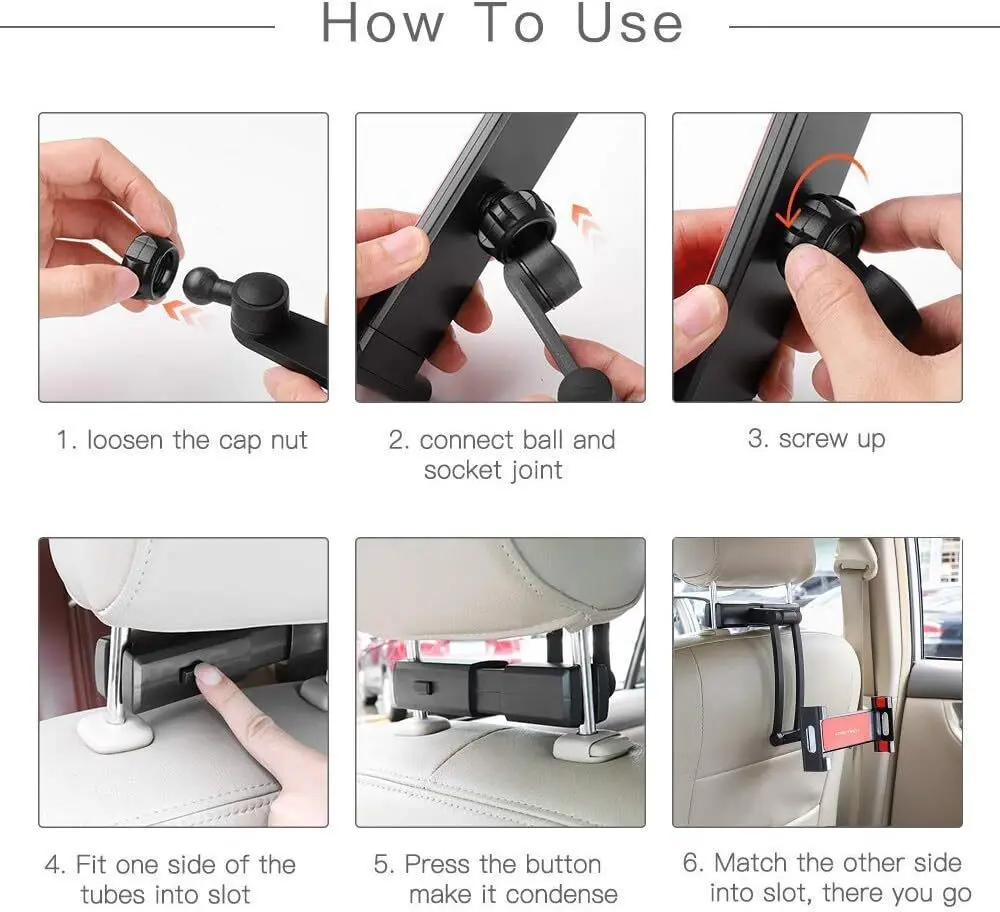 How To Use

1. loosen the cap nut

2. connect ball and socket joint

3. screw up

4. Fit one side of the tubes into slot

5. Press the button make it condense

6. Match the other side into slot, there you go