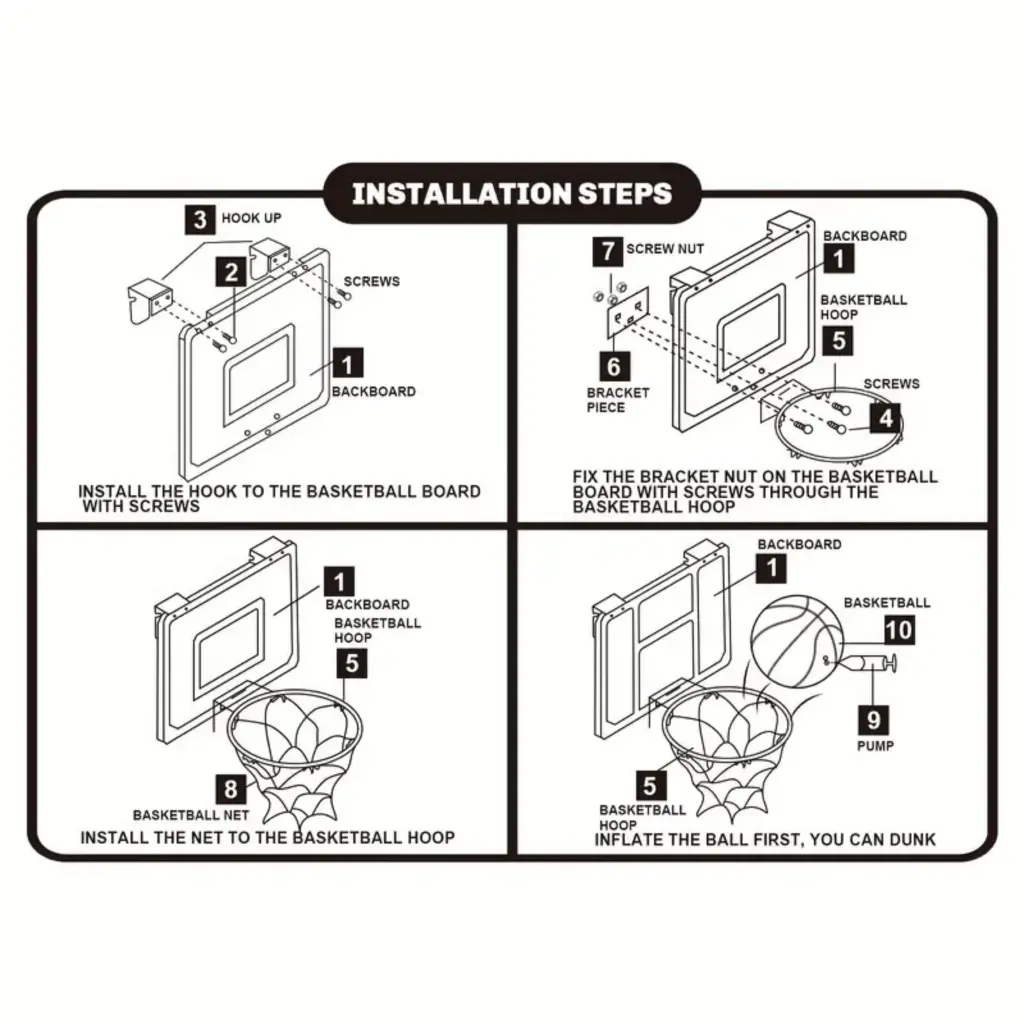 INSTALLATION STEPS

3 HOOK UP
2
SCREWS
1
BACKBOARD
INSTALL THE HOOK TO THE BASKETBALL BOARD WITH SCREWS

7 SCREW NUT
BACKBOARD
1
BASKETBALL HOOP
5
6
BRACKET PIECE
SCREWS
4
FIX THE BRACKET NUT ON THE BASKETBALL BOARD WITH SCREWS THROUGH THE BASKETBALL HOOP

1
BACKBOARD
BASKETBALL HOOP
5
8
BASKETBALL NET
INSTALL THE NET TO THE BASKETBALL HOOP

BACKBOARD
1
BASKETBALL
10
9
PUMP
5
BASKETBALL HOOP
INFLATE THE BALL FIRST, YOU CAN DUNK