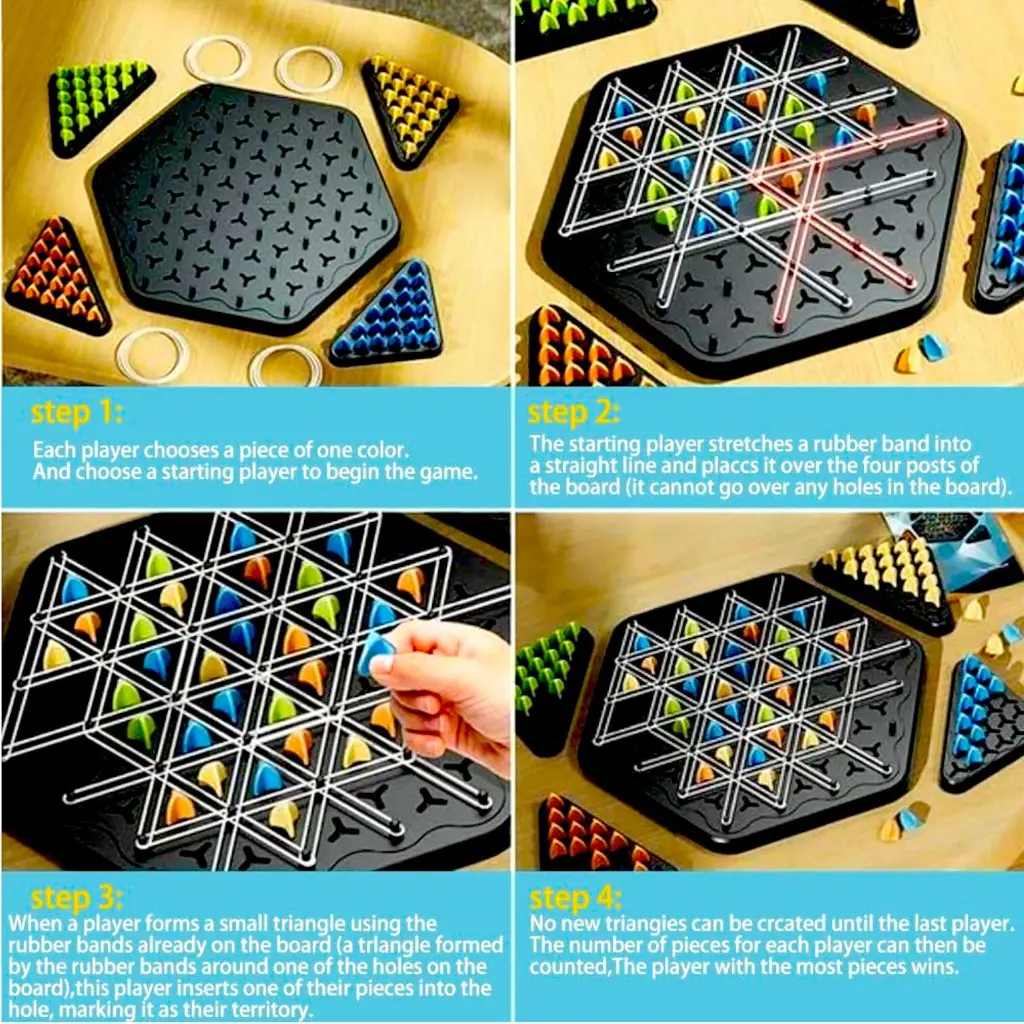 step 1:
Each player chooses a piece of one color. And choose a starting player to begin the game.

step 2:
The starting player stretches a rubber band into a straight line and placcs it over the four posts of the board (it cannot go over any holes in the board).

step 3:
When a player forms a small triangle using the rubber bands already on the board (a trlangle formed by the rubber bands around one of the holes on the board),this player inserts one of their pieces into the hole, marking it as their territory.

step 4:
No new triangies can be crcated until the last player. The number of pieces for each player can then be counted,The player with the most pieces wins.